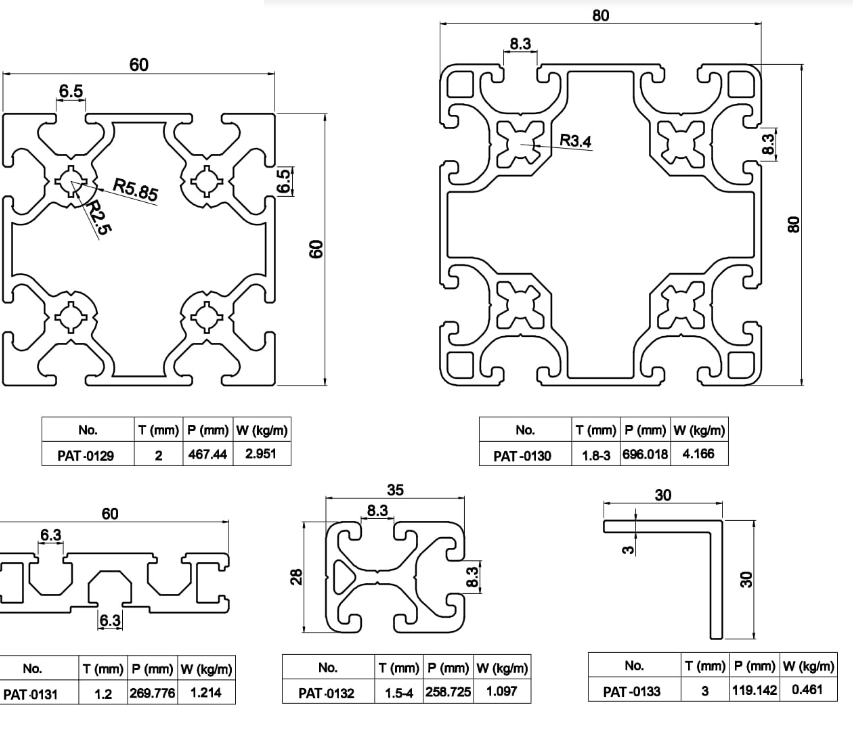 60

6.5

R5.85

R2.5

6.5

60

| No. | T (mm) | P (mm) | W (kg/m) |
|---|---|---|---|
| PAT-0129 | 2 | 467.44 | 2.951 |

80

8.3

R3.4

8.3

80

| No. | T (mm) | P (mm) | W (kg/m) |
|---|---|---|---|
| PAT-0130 | 1.8-3 | 696.018 | 4.166 |

60

6.3

6.3

| No. | T (mm) | P (mm) | W (kg/m) |
|---|---|---|---|
| PAT-0131 | 1.2 | 269.776 | 1.214 |

35

8.3

28

8.3

| No. | T (mm) | P (mm) | W (kg/m) |
|---|---|---|---|
| PAT-0132 | 1.5-4 | 258.725 | 1.097 |

30

3

30

| No. | T (mm) | P (mm) | W (kg/m) |
|---|---|---|---|
| PAT-0133 | 3 | 119.142 | 0.461 |